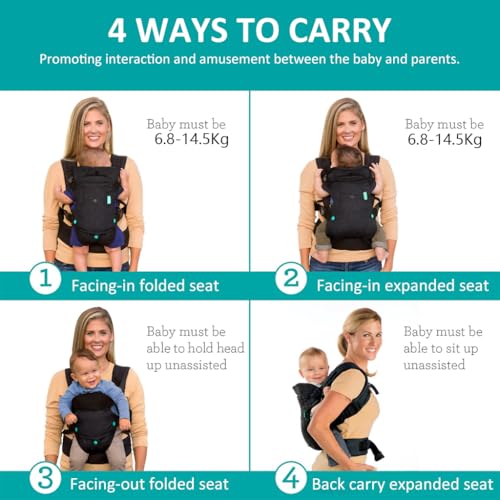 4 WAYS TO CARRY

Promoting interaction and amusement between the baby and parents.

Baby must be 6.8-14.5Kg

1 Facing-in folded seat

Baby must be 6.8-14.5Kg

2 Facing-in expanded seat

Baby must be able to hold head up unassisted

3 Facing-out folded seat

Baby must be able to sit up unassisted

4 Back carry expanded seat