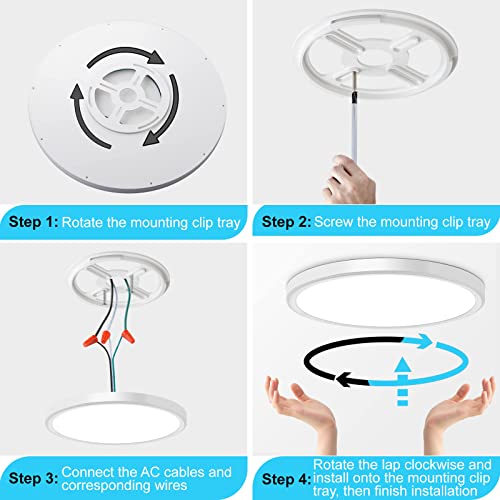 Step 1: Rotate the mounting clip tray

Step 2: Screw the mounting clip tray

Step 3: Connect the AC cables and corresponding wires

Step 4: Rotate the lap clockwise and install onto the mounting clip tray, then finish installation