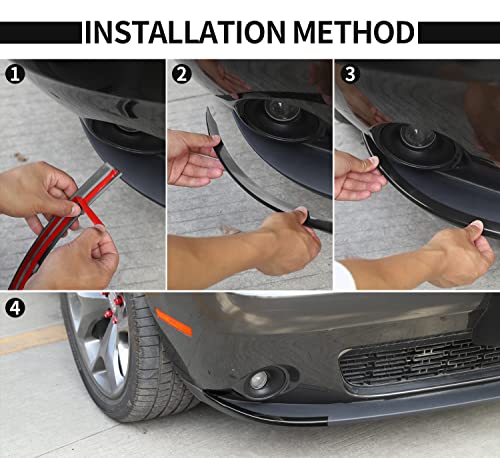 INSTALLATION METHOD

1

2

3

4