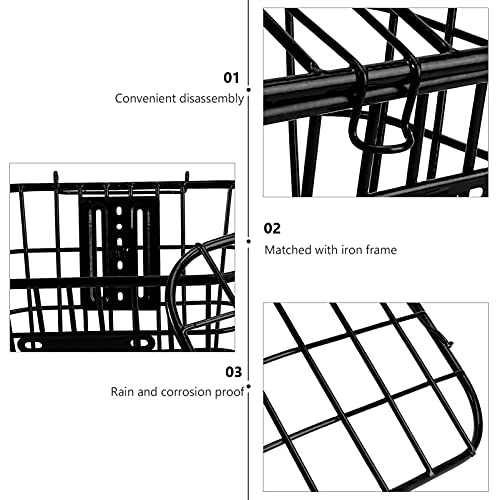 01
Convenient disassembly

02
Matched with iron frame

03
Rain and corrosion proof