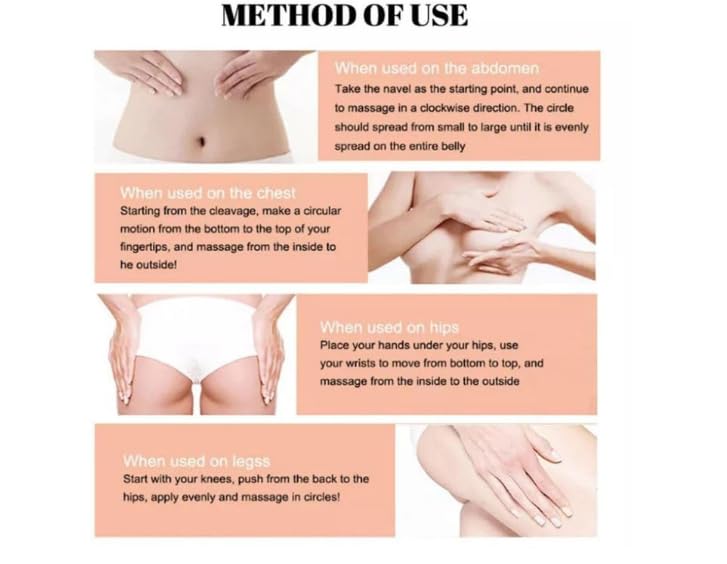 METHOD OF USE

When used on the abdomen
Take the navel as the starting point, and continue to massage in a clockwise direction. The circle should spread from small to large until it is evenly spread on the entire belly

When used on the chest
Starting from the cleavage, make a circular motion from the bottom to the top of your fingertips, and massage from the inside to he outside!

When used on hips
Place your hands under your hips, use your wrists to move from bottom to top, and massage from the inside to the outside

When used on legss
Start with your knees, push from the back to the hips, apply evenly and massage in circles!