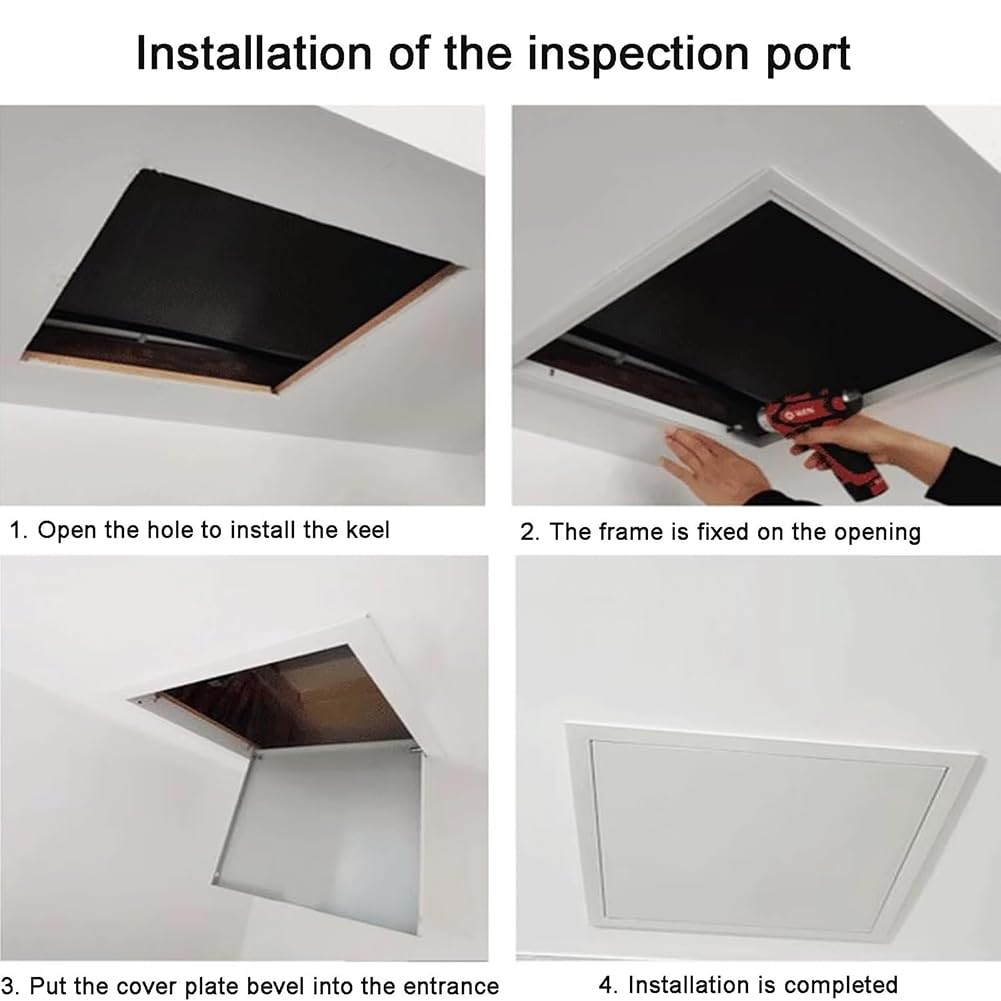 Installation of the inspection port

1. Open the hole to install the keel

2. The frame is fixed on the opening

3. Put the cover plate bevel into the entrance

4. Installation is completed