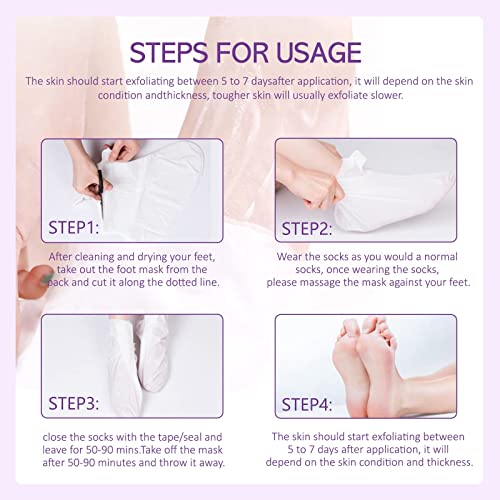 STEPS FOR USAGE

The skin should start exfoliating between 5 to 7 daysafter application, it will depend on the skin condition andthickness, tougher skin will usually exfoliate slower.

STEP1:

After cleaning and drying your feet, take out the foot mask from the pack and cut it along the dotted line.

STEP2:

Wear the socks as you would a normal socks, once wearing the socks, please massage the mask against your feet.

STEP3:

close the socks with the tape/seal and leave for 50-90 mins.Take off the mask after 50-90 minutes and throw it away.

STEP4:

The skin should start exfoliating between 5 to 7 days after application, it will depend on the skin condition and thickness.