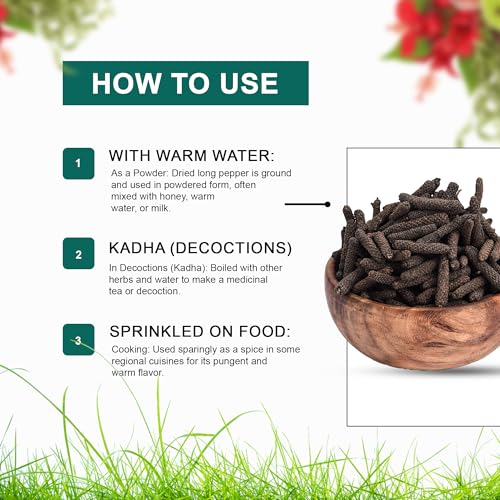 HOW TO USE

1

WITH WARM WATER:

As a Powder: Dried long pepper is ground and used in powdered form, often mixed with honey, warm water, or milk.

2

KADHA (DECOCTIONS)

In Decoctions (Kadha): Boiled with other herbs and water to make a medicinal tea or decoction.

3

SPRINKLED ON FOOD:

Cooking: Used sparingly as a spice in some regional cuisines for its pungent and warm flavor.