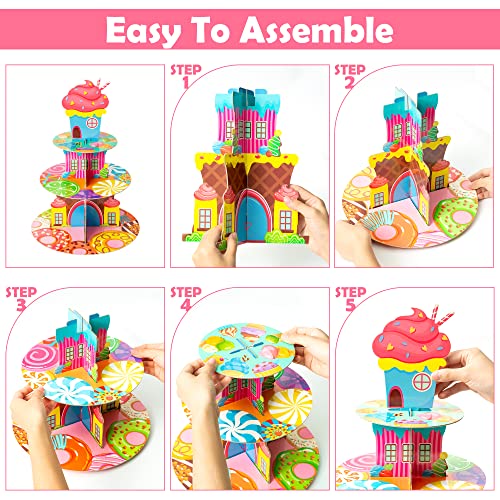 Easy To Assemble

STEP 1

STEP 2

STEP 3

STEP 4

STEP 5