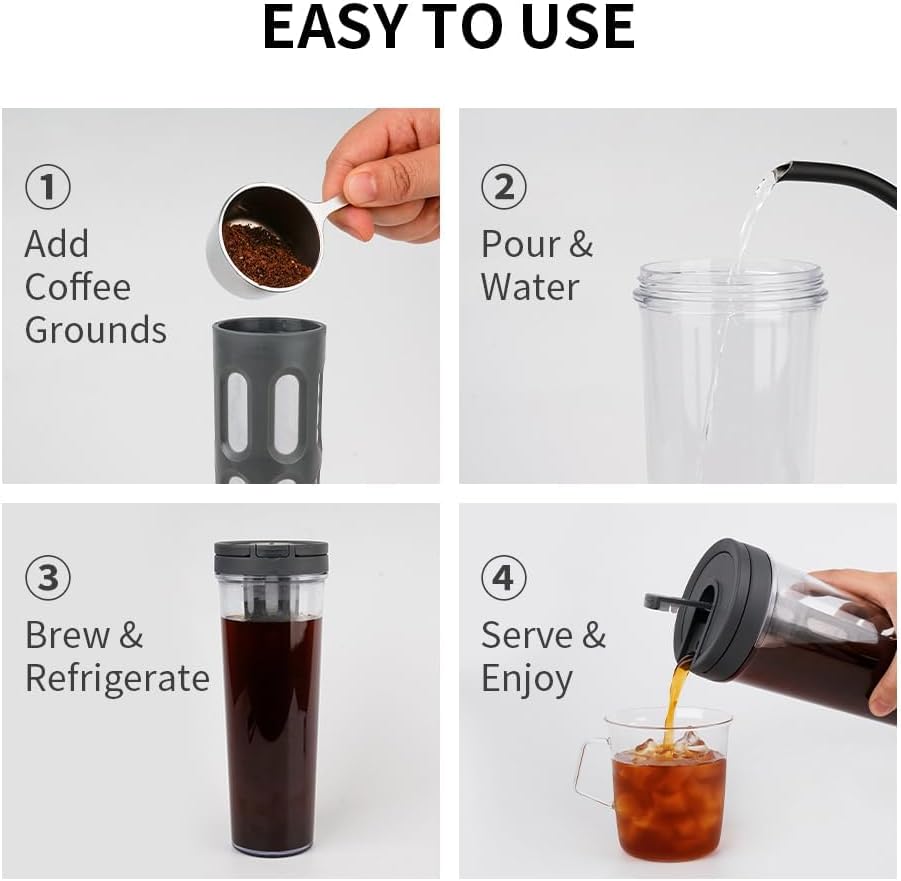 EASY TO USE

① Add Coffee Grounds

② Pour & Water

③ Brew & Refrigerate

④ Serve & Enjoy