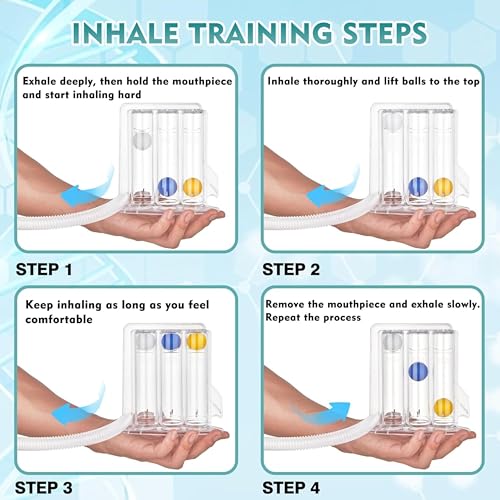 INHALE TRAINING STEPS

Exhale deeply, then hold the mouthpiece and start inhaling hard

STEP 1

Inhale thoroughly and lift balls to the top

STEP 2

Keep inhaling as long as you feel comfortable

STEP 3

Remove the mouthpiece and exhale slowly. Repeat the process

STEP 4