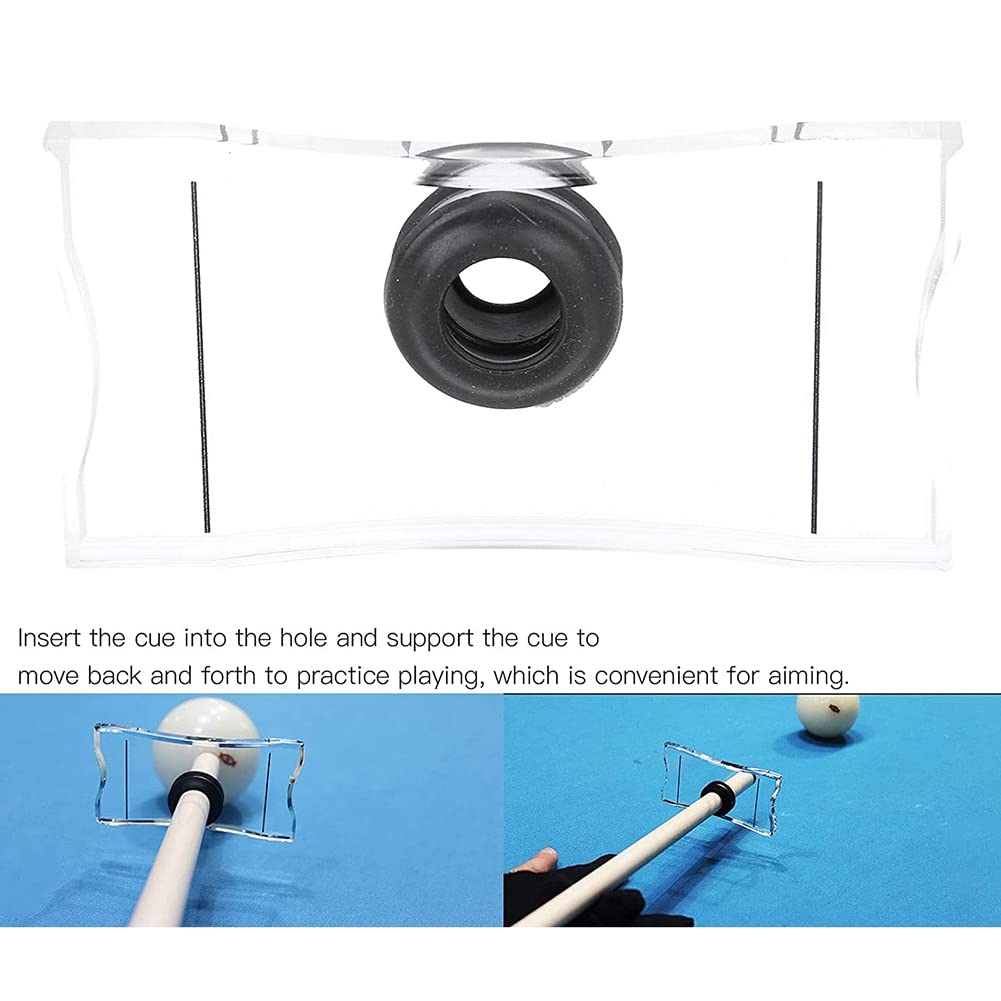 Insert the cue into the hole and support the cue to move back and forth to practice playing, which is convenient for aiming.