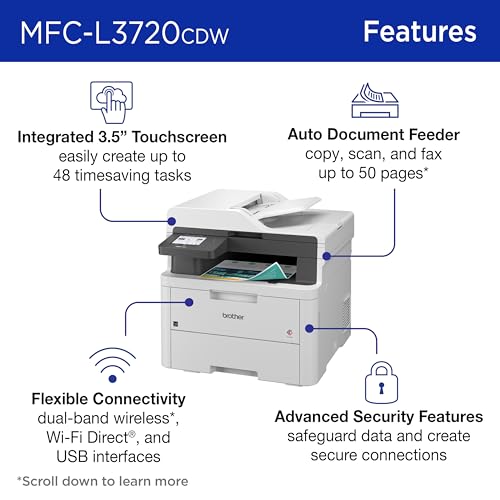 MFC-L3720CDW

Features

Integrated 3.5” Touchscreen
easily create up to 48 timesaving tasks

Auto Document Feeder
copy, scan, and fax up to 50 pages*

brother

Flexible Connectivity
dual-band wireless*, Wi-Fi Direct®, and USB interfaces

Advanced Security Features
safeguard data and create secure connections

*Scroll down to learn more