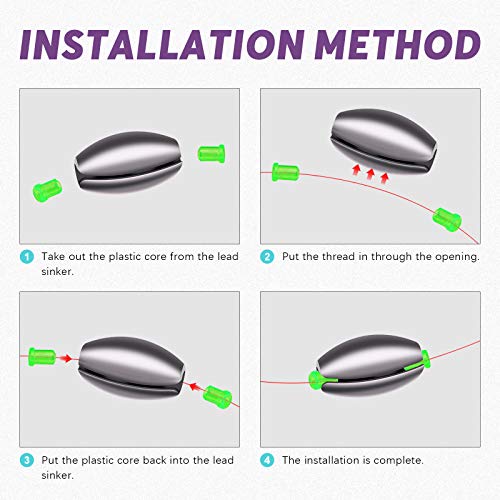 INSTALLATION METHOD

1 Take out the plastic core from the lead sinker.

2 Put the thread in through the opening.

3 Put the plastic core back into the lead sinker.

4 The installation is complete.