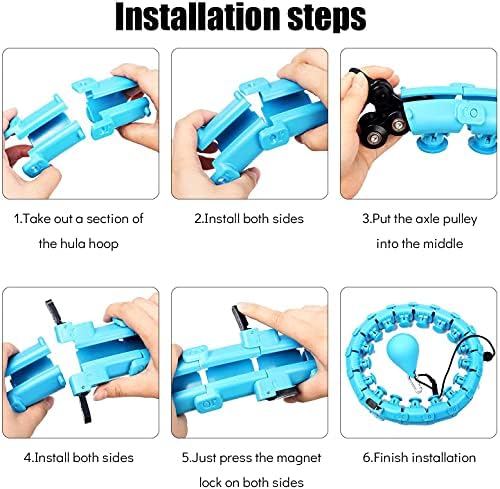 Installation steps

1.Take out a section of the hula hoop

2.Install both sides

3.Put the axle pulley into the middle

4.Install both sides

5.Just press the magnet lock on both sides

6.Finish installation