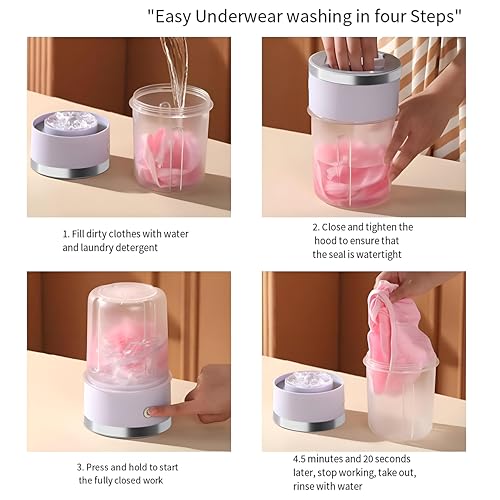 "Easy Underwear washing in four Steps"

1. Fill dirty clothes with water and laundry detergent

2. Close and tighten the hood to ensure that the seal is watertight

3. Press and hold to start the fully closed work

4.5 minutes and 20 seconds later, stop working, take out, rinse with water