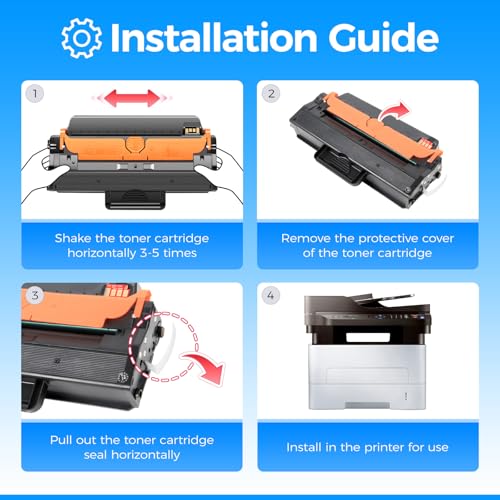 Installation Guide

1

Shake the toner cartridge horizontally 3-5 times

2

Remove the protective cover of the toner cartridge

3

Pull out the toner cartridge seal horizontally

4

Install in the printer for use