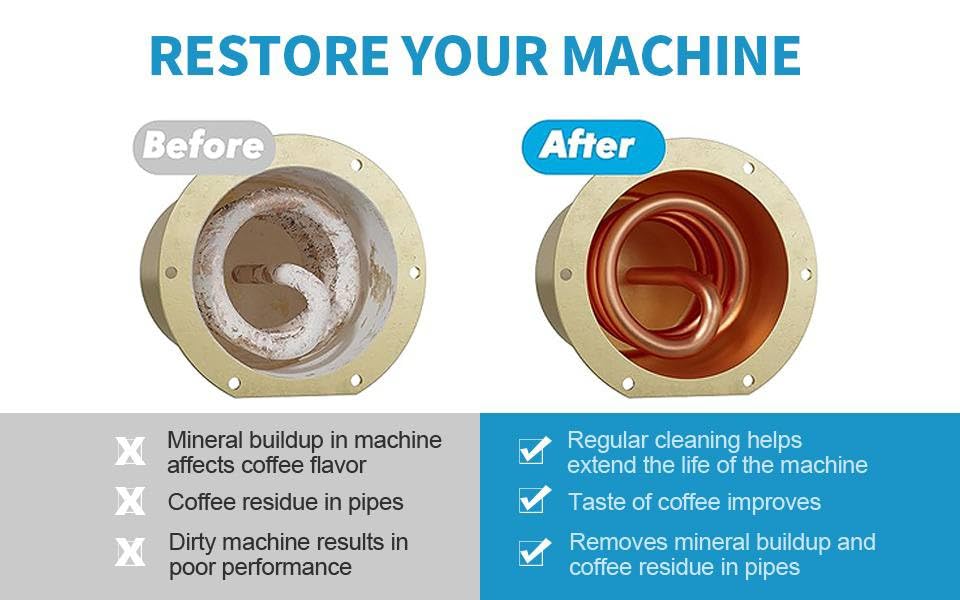 RESTORE YOUR MACHINE

Before

After

Mineral buildup in machine affects coffee flavor

Coffee residue in pipes

Dirty machine results in poor performance

Regular cleaning helps extend the life of the machine

Taste of coffee improves

Removes mineral buildup and coffee residue in pipes