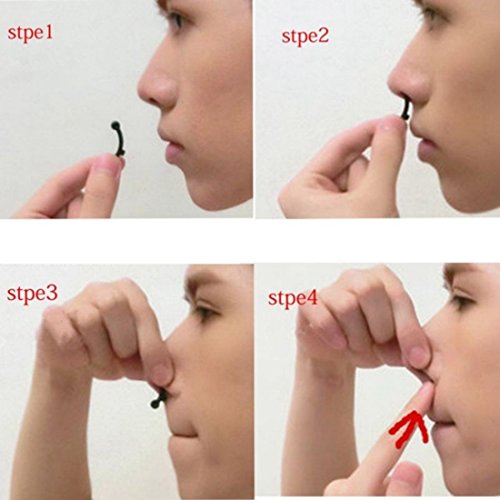 stpe1

stpe2

stpe3

stpe4