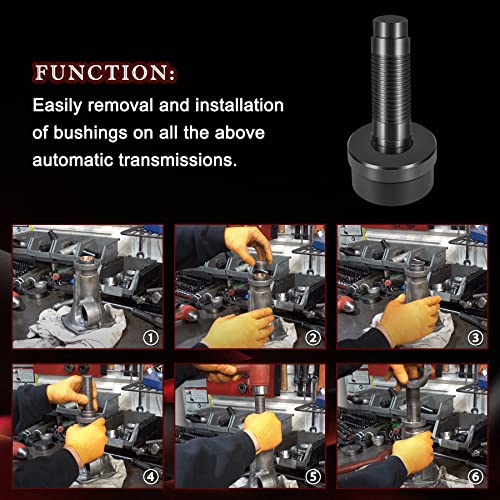 FUNCTION:

Easily removal and installation of bushings on all the above automatic transmissions.

①
②
③
④
⑤
⑥