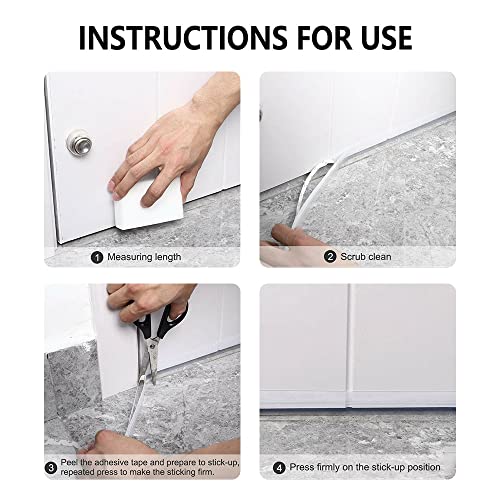 INSTRUCTIONS FOR USE

1 Measuring length

2 Scrub clean

3 Peel the adhesive tape and prepare to stick-up, repeated press to make the sticking firm.

4 Press firmly on the stick-up position