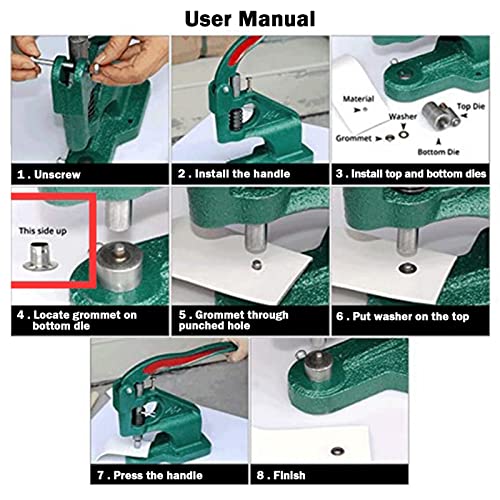 User Manual

1 . Unscrew

2 . Install the handle

Material
Washer
Top Die
Grommet
Bottom Die

3 . Install top and bottom dies

This side up

4 . Locate grommet on bottom die

5 . Grommet through punched hole

6 . Put washer on the top

7 . Press the handle

8 . Finish