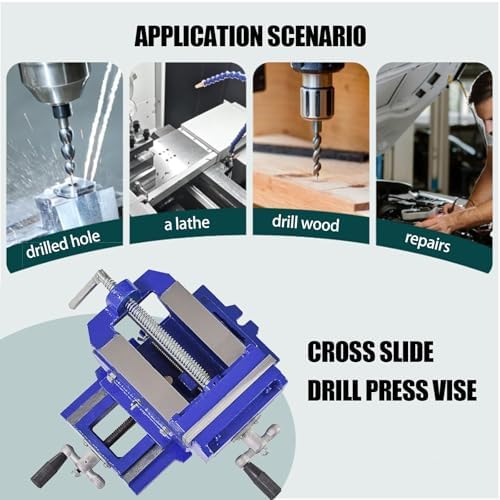 APPLICATION SCENARIO

drilled hole

a lathe

drill wood

repairs

CROSS SLIDE
DRILL PRESS VISE