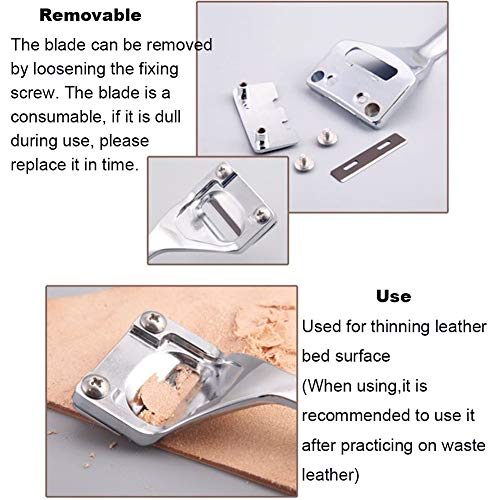 Removable

The blade can be removed by loosening the fixing screw. The blade is a consumable, if it is dull during use, please replace it in time.

Use

Used for thinning leather bed surface (When using,it is recommended to use it after practicing on waste leather)