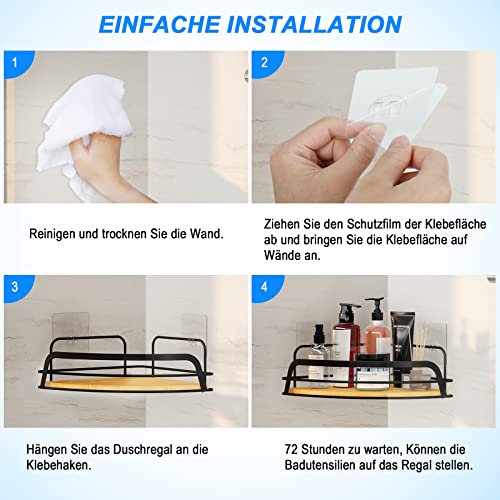 EINFACHE INSTALLATION

1

Reinigen und trocknen Sie die Wand.

2

Ziehen Sie den Schutzfilm der Klebefläche ab und bringen Sie die Klebefläche auf Wände an.

3

Hängen Sie das Duschregal an die Klebehaken.

4

72 Stunden zu warten, Können die Badutensilien auf das Regal stellen.