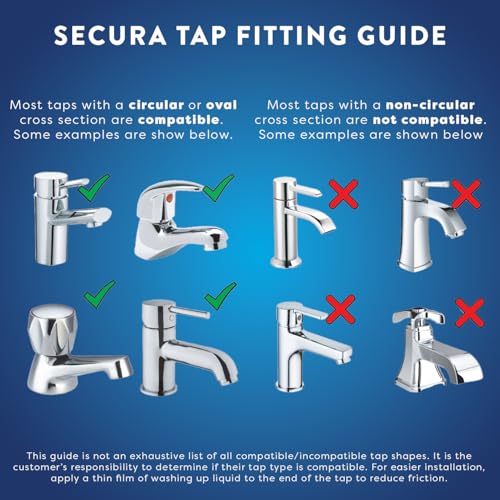 SECURA TAP FITTING GUIDE

Most taps with a circular or oval cross section are compatible. Some examples are show below.

Most taps with a non-circular cross section are not compatible. Some examples are shown below

This guide is not an exhaustive list of all compatible/incompatible tap shapes. It is the customer's responsibility to determine if their tap type is compatible. For easier installation, apply a thin film of washing up liquid to the end of the tap to reduce friction.