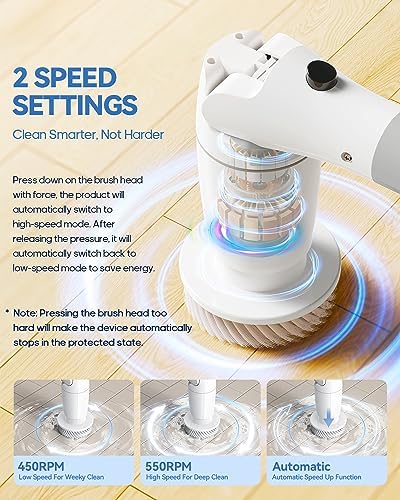 2 SPEED SETTINGS

Clean Smarter, Not Harder

Press down on the brush head with force, the product will automatically switch to high-speed mode. After releasing the pressure, it will automatically switch back to low-speed mode to save energy.

* Note: Pressing the brush head too hard will make the device automatically stops in the protected state.

450RPM
Low Speed For Weeky Clean

550RPM
High Speed For Deep Clean

Automatic
Automatic Speed Up Function