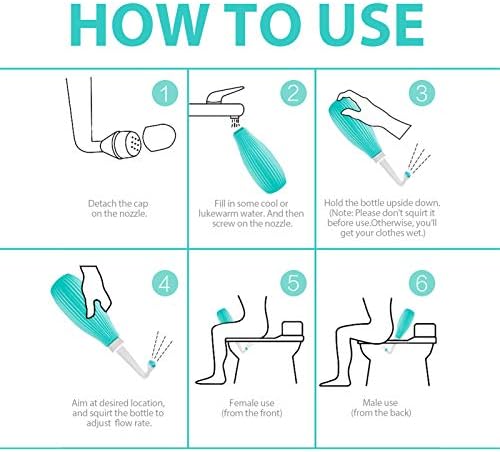 HOW TO USE

1

Detach the cap on the nozzle.

2

Fill in some cool or lukewarm water. And then screw on the nozzle.

3

Hold the bottle upside down. (Note: Please don't squirt it before use.Otherwise, you'll get your clothes wet.)

4

Aim at desired location, and squirt the bottle to adjust flow rate.

5

Female use (from the front)

6

Male use (from the back)