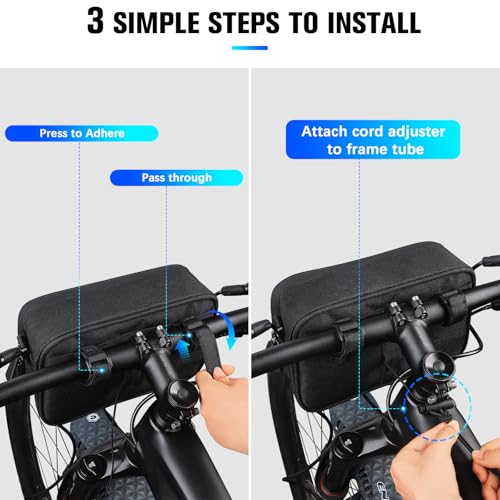 3 SIMPLE STEPS TO INSTALL

Press to Adhere

Pass through

Attach cord adjuster to frame tube