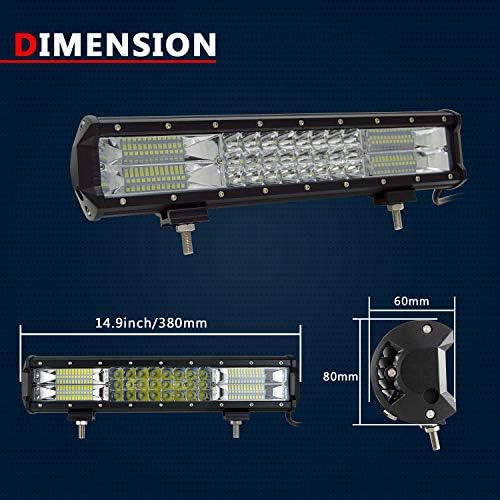 DIMENSION

14.9inch/380mm

60mm

80mm