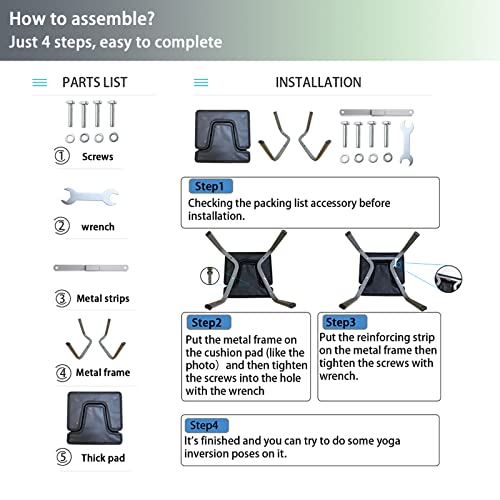 How to assemble?
Just 4 steps, easy to complete

PARTS LIST

① Screws

② wrench

③ Metal strips

④ Metal frame

⑤ Thick pad

INSTALLATION

Step1
Checking the packing list accessory before installation.

Step2
Put the metal frame on the cushion pad (like the photo） and then tighten the screws into the hole with the wrench

Step3
Put the reinforcing strip on the metal frame then tighten the screws with wrench.

Step4
It's finished and you can try to do some yoga inversion poses on it.