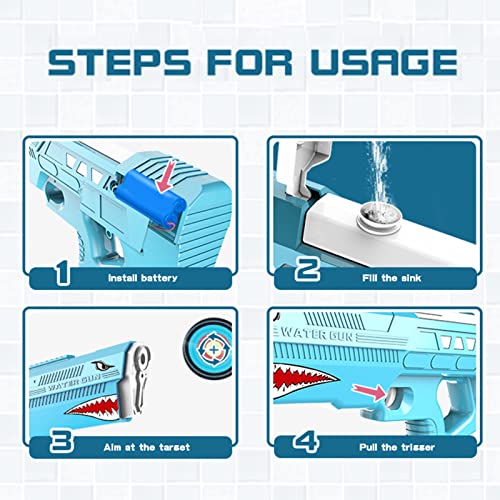 STEPS FOR USAGE

1 Install battery

2 Fill the sink

WATER GUN

3 Aim at the target

WATER GUN

4 Pull the trigger