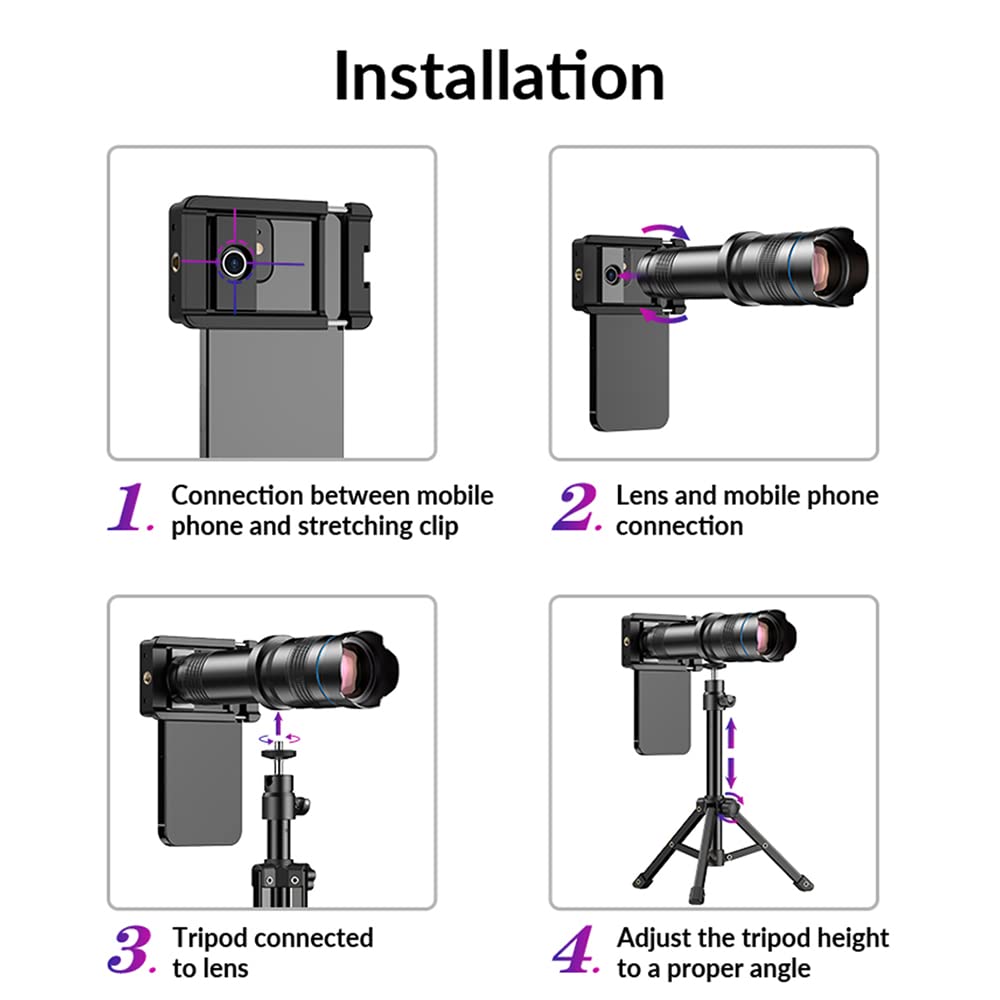 Installation

1. Connection between mobile phone and stretching clip

2. Lens and mobile phone connection

3. Tripod connected to lens

4. Adjust the tripod height to a proper angle