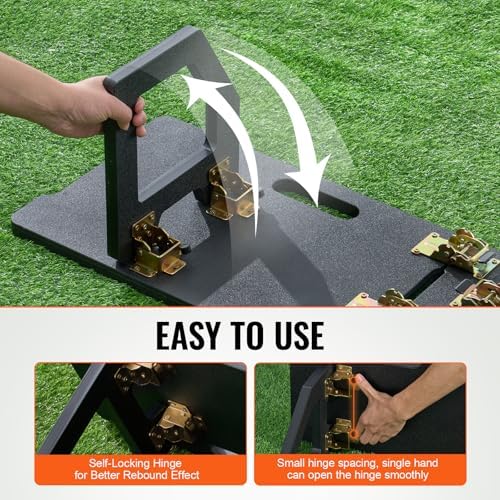 EASY TO USE

Self-Locking Hinge for Better Rebound Effect

Small hinge spacing, single hand can open the hinge smoothly