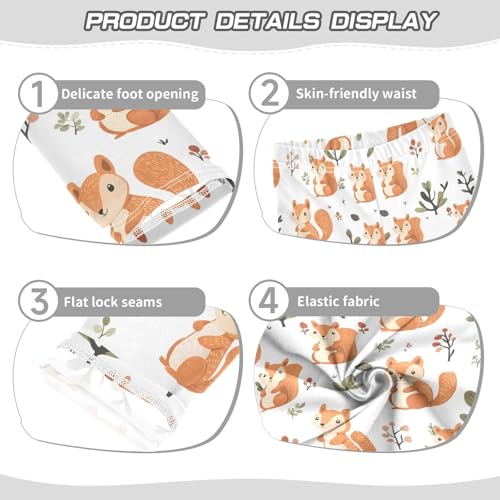 PRODUCT DETAILS DISPLAY

1 Delicate foot opening

2 Skin-friendly waist

3 Flat lock seams

4 Elastic fabric