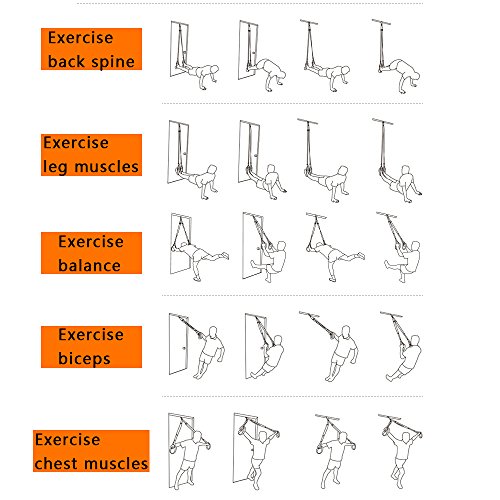 Exercise
back spine

Exercise
leg muscles

Exercise
balance

Exercise
biceps

Exercise
chest muscles