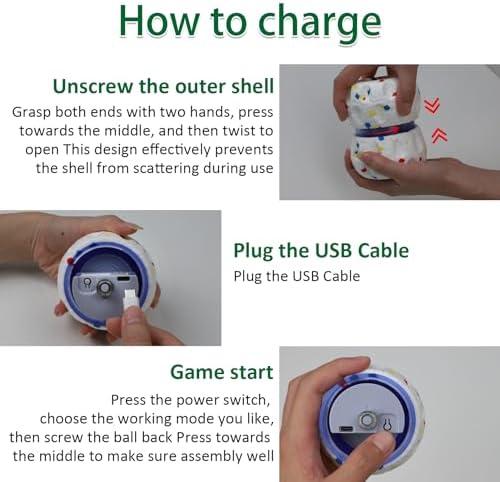 How to charge

Unscrew the outer shell

Grasp both ends with two hands, press towards the middle, and then twist to open This design effectively prevents the shell from scattering during use

Plug the USB Cable

Plug the USB Cable

Game start

Press the power switch, choose the working mode you like, then screw the ball back Press towards the middle to make sure assembly well