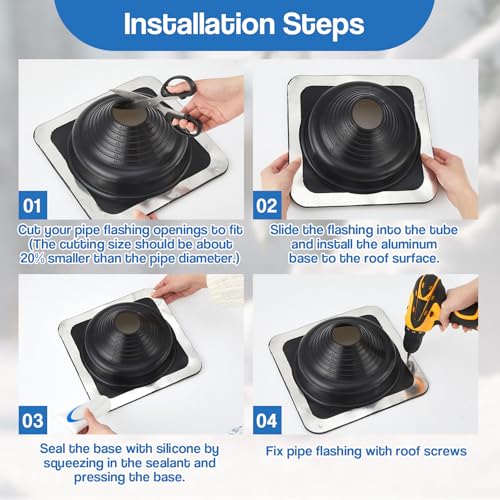 Installation Steps

01

Cut your pipe flashing openings to fit (The cutting size should be about 20% smaller than the pipe diameter.)

02

Slide the flashing into the tube and install the aluminum base to the roof surface.

03

Seal the base with silicone by squeezing in the sealant and pressing the base.

04

Fix pipe flashing with roof screws