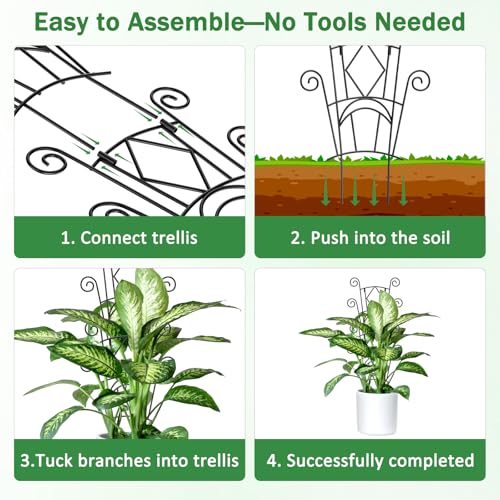 Easy to Assemble—No Tools Needed

1. Connect trellis

2. Push into the soil

3.Tuck branches into trellis

4. Successfully completed