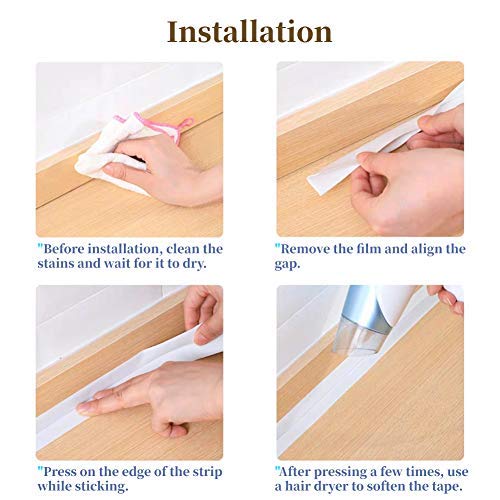 Installation

"Before installation, clean the stains and wait for it to dry.

"Remove the film and align the gap.

"Press on the edge of the strip while sticking.

"After pressing a few times, use a hair dryer to soften the tape.