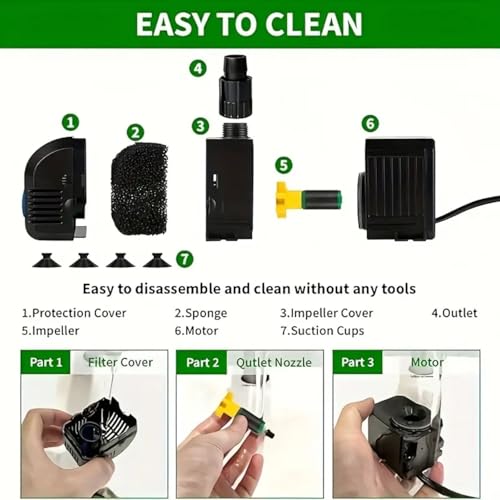 EASY TO CLEAN

4

1

2

3

6

5

7

Easy to disassemble and clean without any tools

1.Protection Cover
2.Sponge
3.Impeller Cover
4.Outlet
5.Impeller
6.Motor
7.Suction Cups

Part 1 Filter Cover

Part 2 Outlet Nozzle

Part 3 Motor