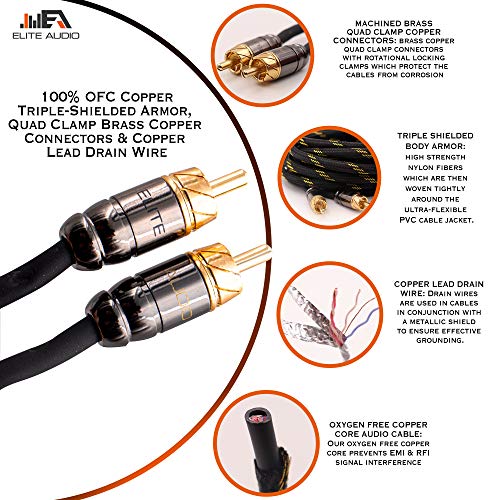 EA
ELITE AUDIO

100% OFC Copper Triple-Shielded Armor, Quad Clamp Brass Copper Connectors & Copper Lead Drain Wire

ELITE

AUDIO

MACHINED BRASS QUAD CLAMP COPPER CONNECTORS: BRASS COPPER QUAD CLAMP CONNECTORS WITH ROTATIONAL LOCKING CLAMPS WHICH PROTECT THE CABLES FROM CORROSION

TRIPLE SHIELDED BODY ARMOR: HIGH STRENGTH NYLON FIBERS WHICH ARE THEN WOVEN TIGHTLY AROUND THE ULTRA-FLEXIBLE PVC CABLE JACKET.

COPPER LEAD DRAIN WIRE: DRAIN WIRES ARE USED IN CABLES IN CONJUNCTION WITH A METALLIC SHIELD TO ENSURE EFFECTIVE GROUNDING.

OXYGEN FREE COPPER CORE AUDIO CABLE: OUR OXYGEN FREE COPPER CORE PREVENTS EMI & RFI SIGNAL INTERFERENCE