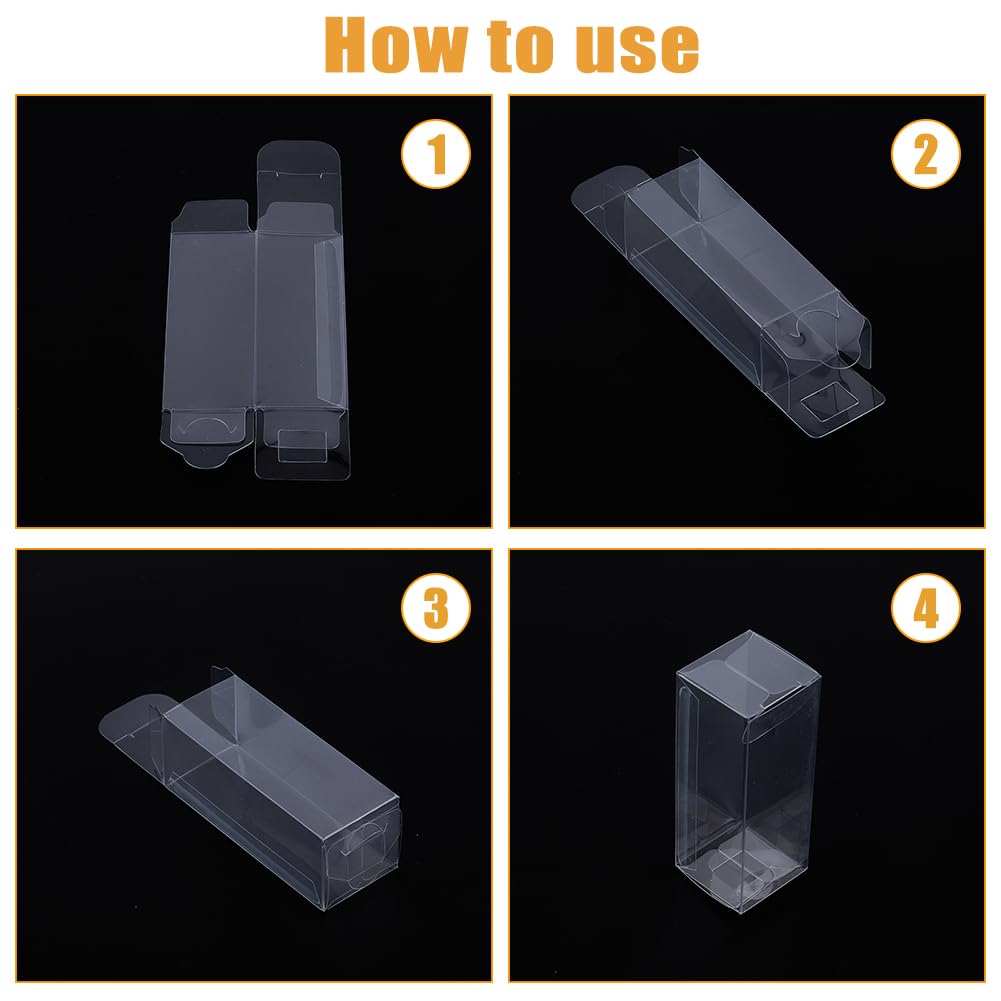 How to use

1

2

3

4