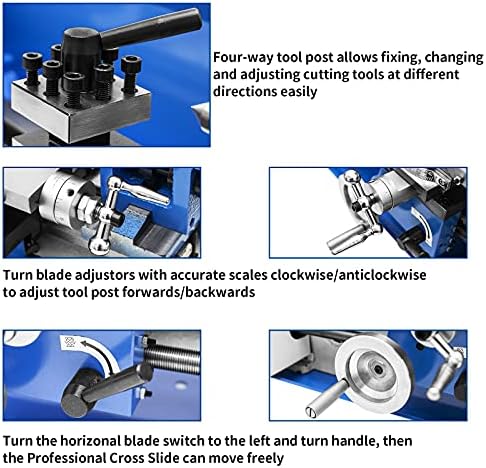 Four-way tool post allows fixing, changing and adjusting cutting tools at different directions easily

Turn blade adjustors with accurate scales clockwise/anticlockwise to adjust tool post forwards/backwards

Turn the horizonal blade switch to the left and turn handle, then the Professional Cross Slide can move freely