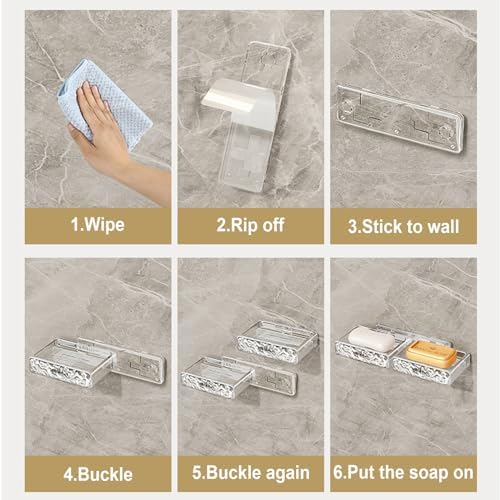 1.Wipe

2.Rip off

3.Stick to wall

4.Buckle

5.Buckle again

6.Put the soap on