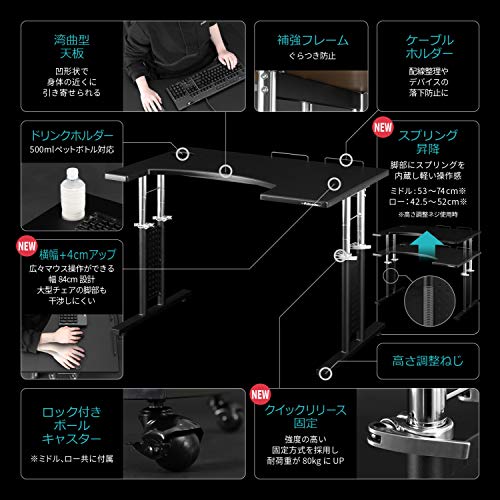 湾曲型
天板

凹形状で
身体の近くに
引き寄せられる

補強フレーム
ぐらつき防止

ケーブル
ホルダー

配線整理や
デバイスの
落下防止に

ドリンクホルダー
500mlペットボトル対応

NEW
スプリング
昇降

脚部にスプリングを
内蔵し軽い操作感

ミドル：53～74cm※
ロー：42.5～52cm※

※高さ調整ネジ使用時

NEW
横幅+4cmアップ

広々マウス操作ができる
幅 84cm 設計
大型チェアの脚部も
干渉しにくい

高さ調整ねじ

ロック付き
ボール
キャスター

※ミドル、ロー共に付属

NEW
クイックリリース
固定

強度の高い
固定方式を採用し
耐荷重が 80kg に UP