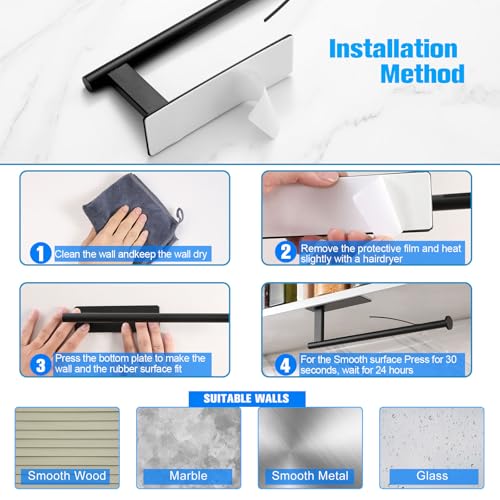 Installation Method

1 Clean the wall andkeep the wall dry

2 Remove the protective film and heat slightly with a hairdryer

3 Press the bottom plate to make the wall and the rubber surface fit

4 For the Smooth surface Press for 30 seconds, wait for 24 hours

SUITABLE WALLS

Smooth Wood

Marble

Smooth Metal

Glass