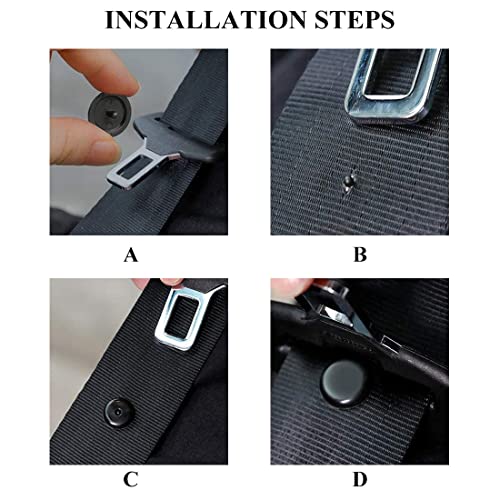 INSTALLATION STEPS

A

B

C

D