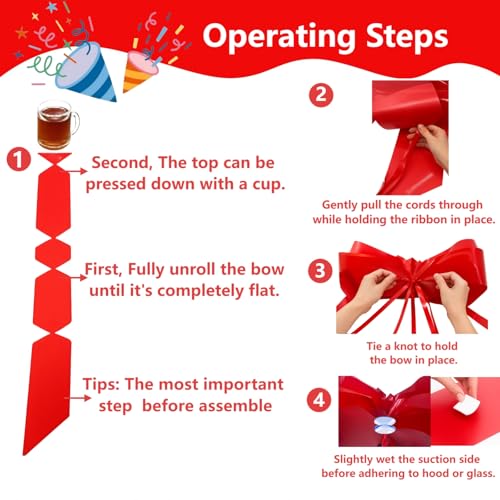 Operating Steps

1

Second, The top can be pressed down with a cup.

First, Fully unroll the bow until it's completely flat.

Tips: The most important step before assemble

2

Gently pull the cords through while holding the ribbon in place.

3

Tie a knot to hold the bow in place.

4

Slightly wet the suction side before adhering to hood or glass.