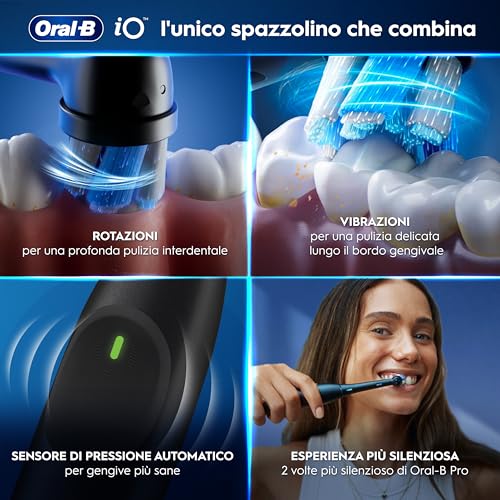 Oral-B iO™ l'unico spazzolino che combina

ROTAZIONI
per una profonda pulizia interdentale

VIBRAZIONI
per una pulizia delicata lungo il bordo gengivale

SENSORE DI PRESSIONE AUTOMATICO
per gengive più sane

ESPERIENZA PIÙ SILENZIOSA
2 volte più silenzioso di Oral-B Pro